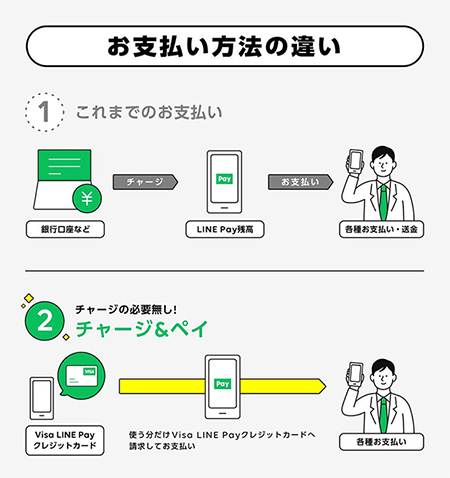 お支払い方法の違い

1 これまでのお支払い

¥

銀行口座など

チャージ

Pay

LINE Pay残高

お支払い

各種お支払い・送金

2 チャージの必要無し!
チャージ&ペイ

VISA

Visa LINE Pay クレジットカード

Pay

使う分だけVisa LINE Payクレジットカードへ請求してお支払い

各種お支払い