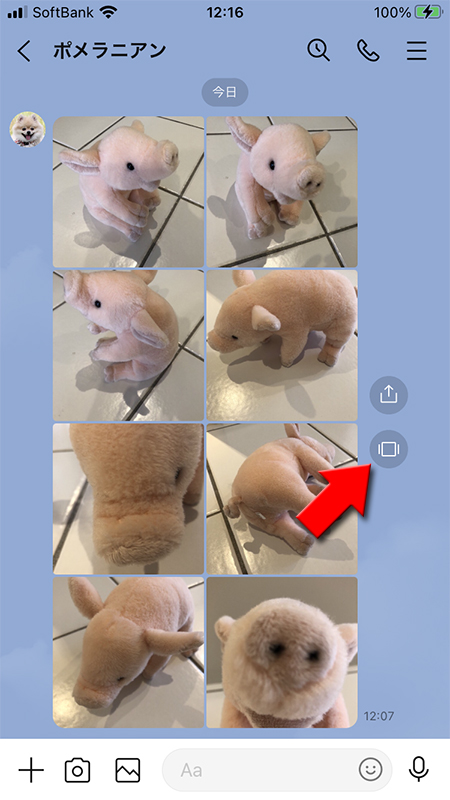 SoftBank 12:16 100%

ポメラニアン

今日

12:07

Aa